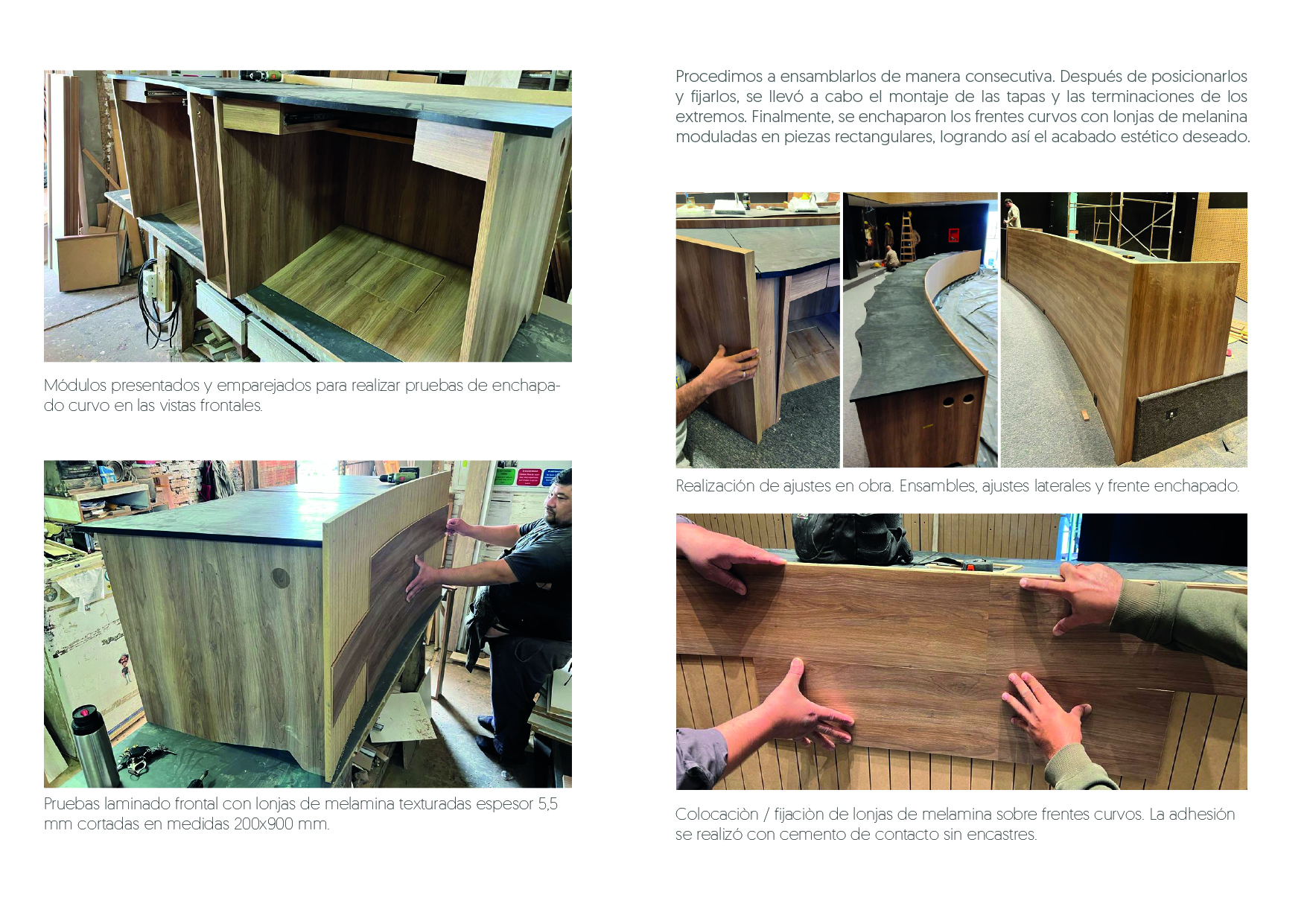 Módulos presentados y emparejados para realizar pruebas de enchapado curvo en las vistas frontales.

Pruebas laminado frontal con lonjas de melamina texturadas espesor 5,5 mm cortadas en medidas 200x900 mm.

Procedimos a ensamblarlos de manera consecutiva. Después de posicionarlos y fijarlos, se llevó a cabo el montaje de las tapas y las terminaciones de los extremos. Finalmente, se enchaparon los frentes curvos con lonjas de melanina moduladas en piezas rectangulares, logrando así el acabado estético deseado.

Realización de ajustes en obra. Ensambles, ajustes laterales y frente enchapado.

Colocaciòn / fijaciòn de lonjas de melamina sobre frentes curvos. La adhesión se realizó con cemento de contacto sin encastres.